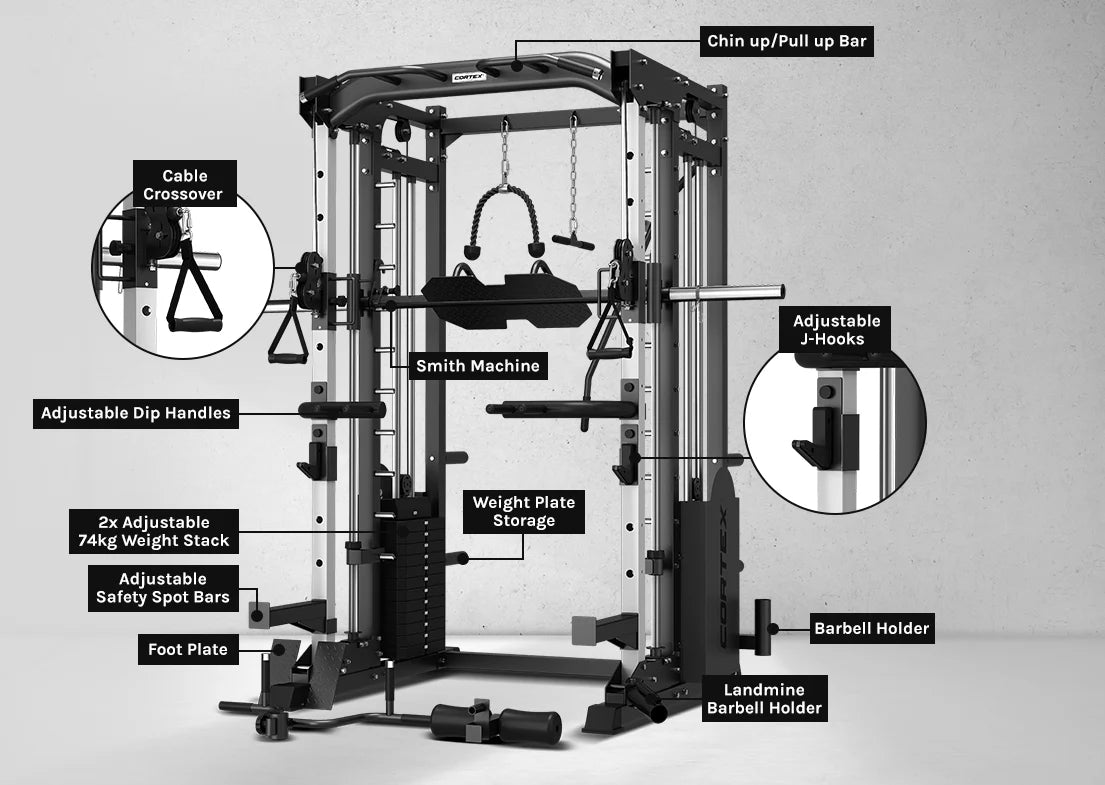 Chin up/Pull up Bar

CORTEX

Cable Crossover

Adjustable J-Hooks

Smith Machine

Adjustable Dip Handles

Weight Plate Storage

2x Adjustable 74kg Weight Stack

Adjustable Safety Spot Bars

CORTEX

Barbell Holder

Foot Plate

Landmine Barbell Holder