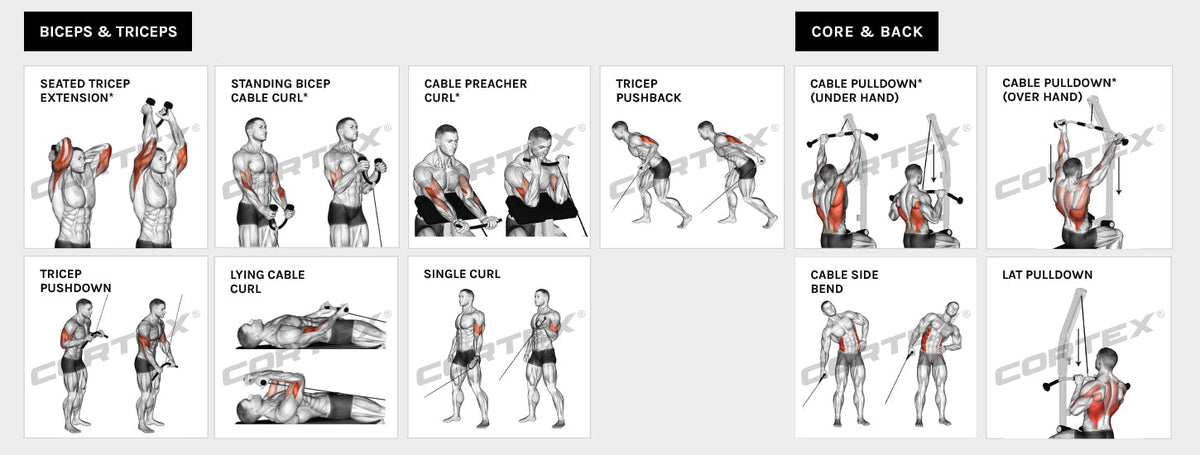 BICEPS & TRICEPS

SEATED TRICEP EXTENSION*

CORTEX®

STANDING BICEP CABLE CURL*

CORTEX®

CABLE PREACHER CURL*

CORTEX®

TRICEP PUSHBACK

CORTEX®

TRICEP PUSHDOWN

CORTEX®

LYING CABLE CURL

CORTEX®

SINGLE CURL

CORTEX®

CORE & BACK

CABLE PULLDOWN* (UNDER HAND)

CORTEX®

CABLE PULLDOWN* (OVER HAND)

CORTEX®

CABLE SIDE BEND

CORTEX®

LAT PULLDOWN

CORTEX®