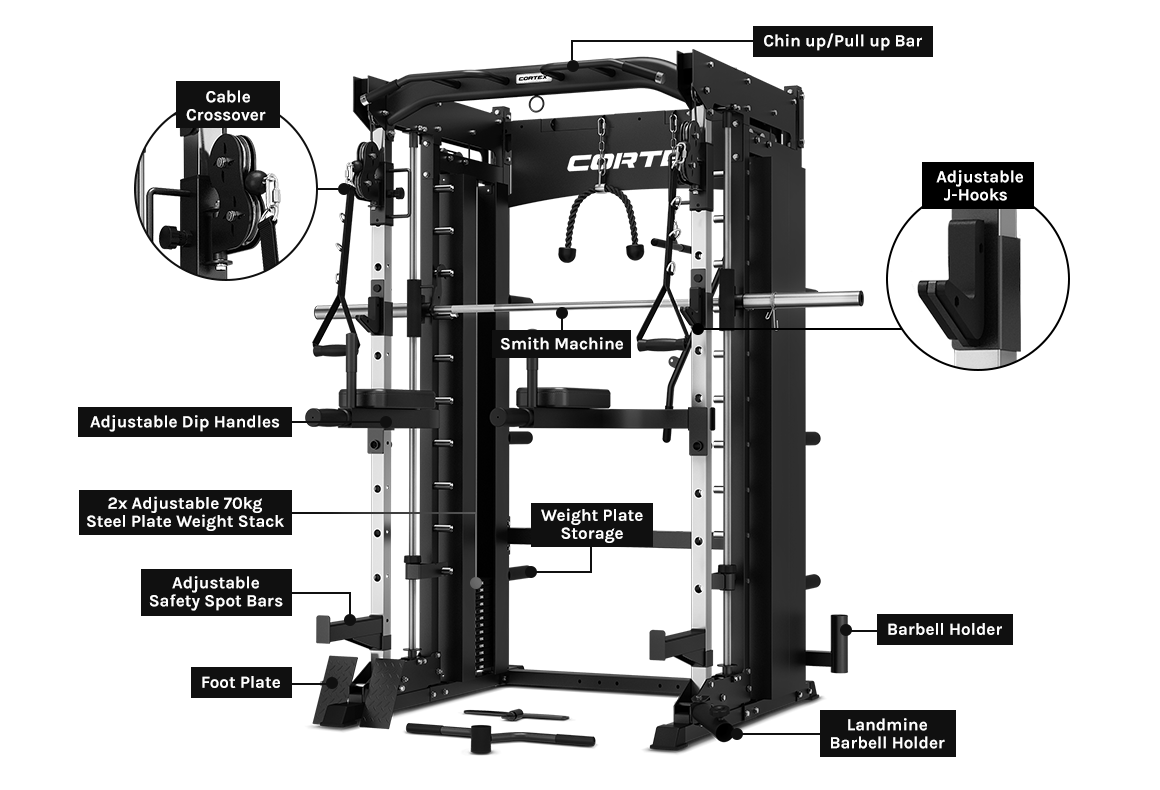 Chin up/Pull up Bar

Cable Crossover

CORTEX

CORTE

Adjustable J-Hooks

Smith Machine

Adjustable Dip Handles

2x Adjustable 70kg Steel Plate Weight Stack

Weight Plate Storage

Adjustable Safety Spot Bars

Barbell Holder

Foot Plate

Landmine Barbell Holder