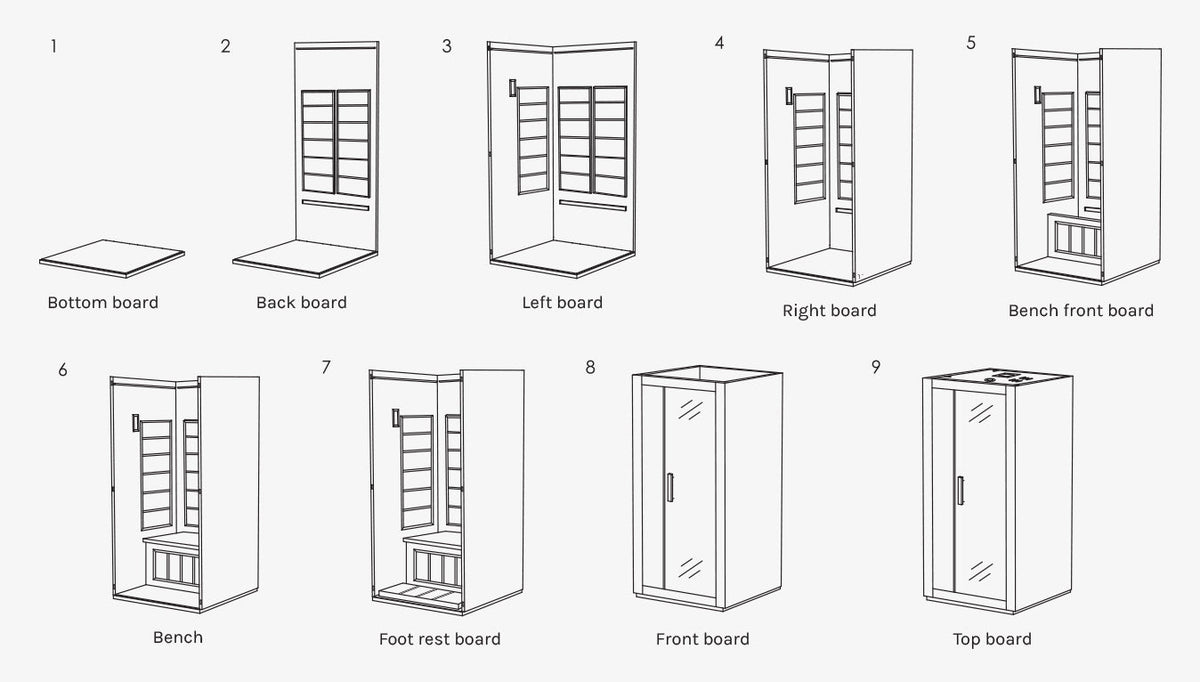 1

Bottom board

2

Back board

3

Left board

4

Right board

5

Bench front board

6

Bench

7

Foot rest board

8

Front board

9

Top board