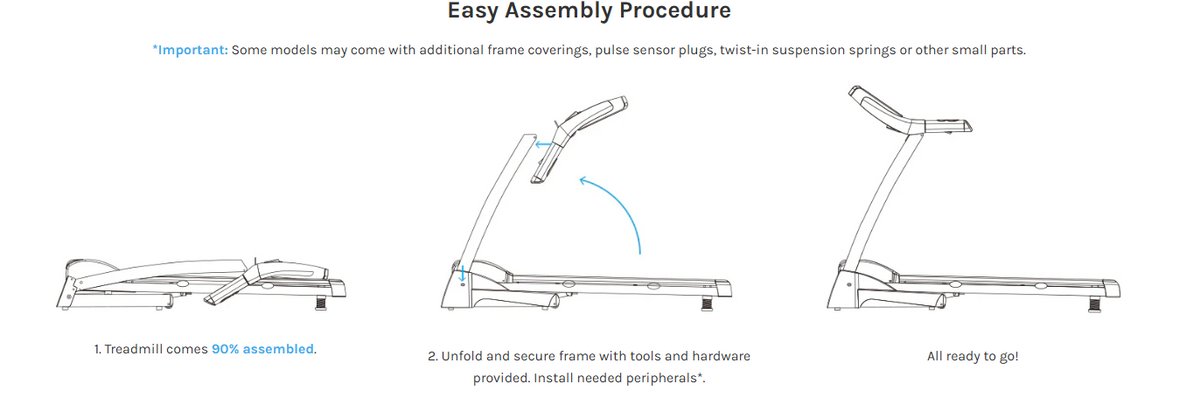 Easy Assembly Procedure

*Important: Some models may come with additional frame coverings, pulse sensor plugs, twist-in suspension springs or other small parts.

1. Treadmill comes 90% assembled.

2. Unfold and secure frame with tools and hardware provided. Install needed peripherals*.

All ready to go!